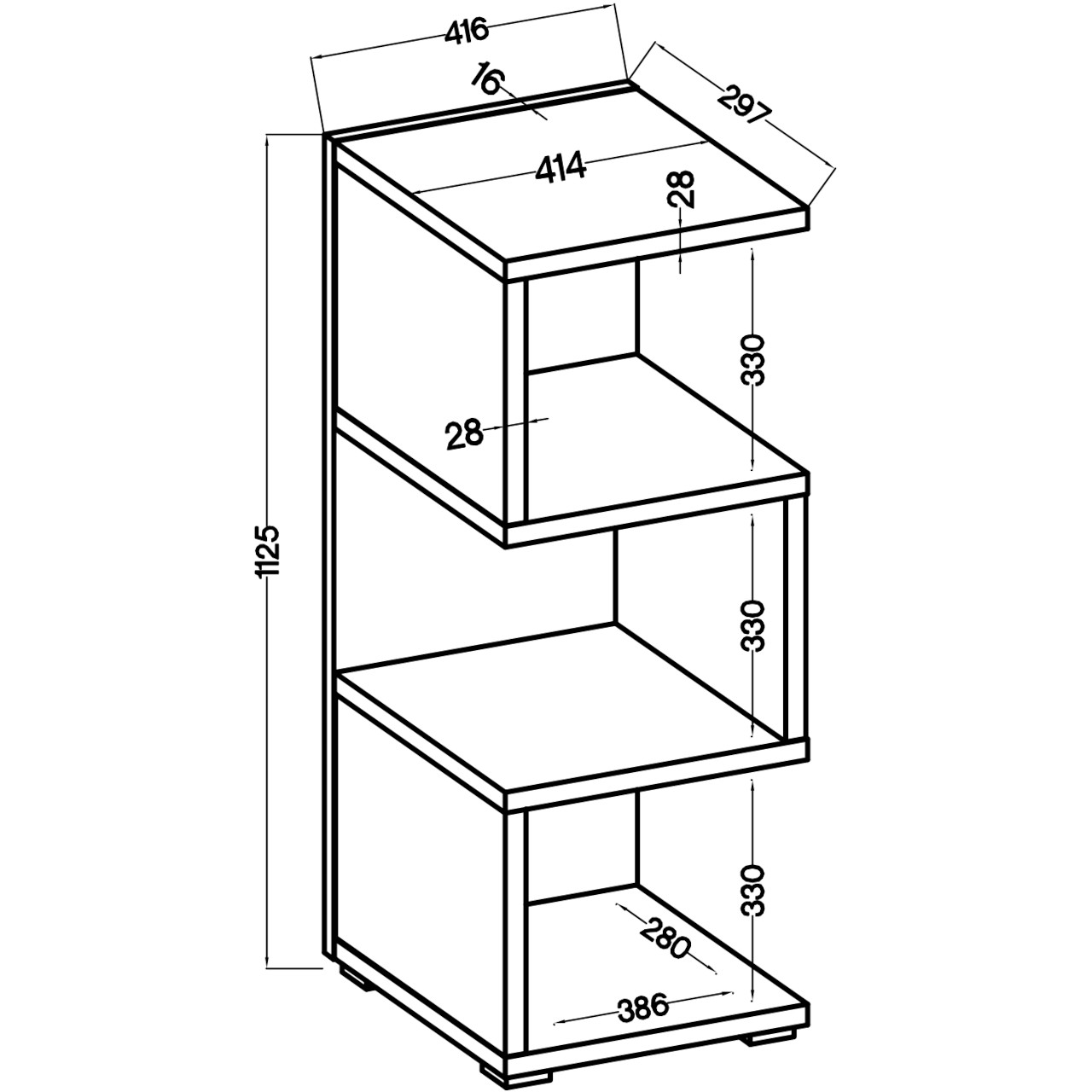 416
16
297
414
28
330
28
1125
330
330
280
386